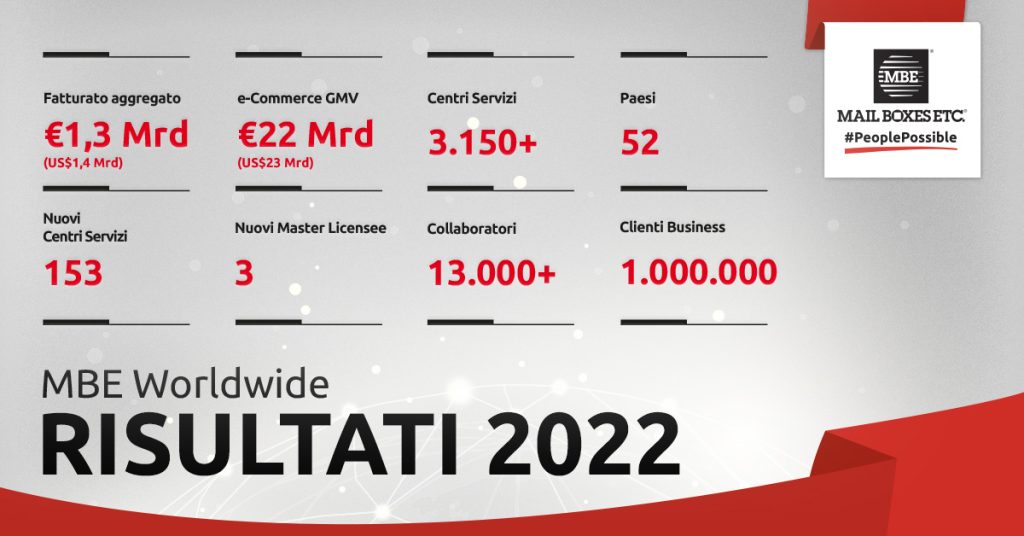 Fatturato aggregato
€1,3 Mrd
(US$1,4 Mrd)

e-Commerce GMV
€22 Mrd
(US$23 Mrd)

Centri Servizi
3.150+

Paesi
52

MBE
MAIL BOXES ETC.
#PeoplePossible

Nuovi Centri Servizi
153

Nuovi Master Licensee
3

Collaboratori
13.000+

Clienti Business
1.000.000

MBE Worldwide
RISULTATI 2022